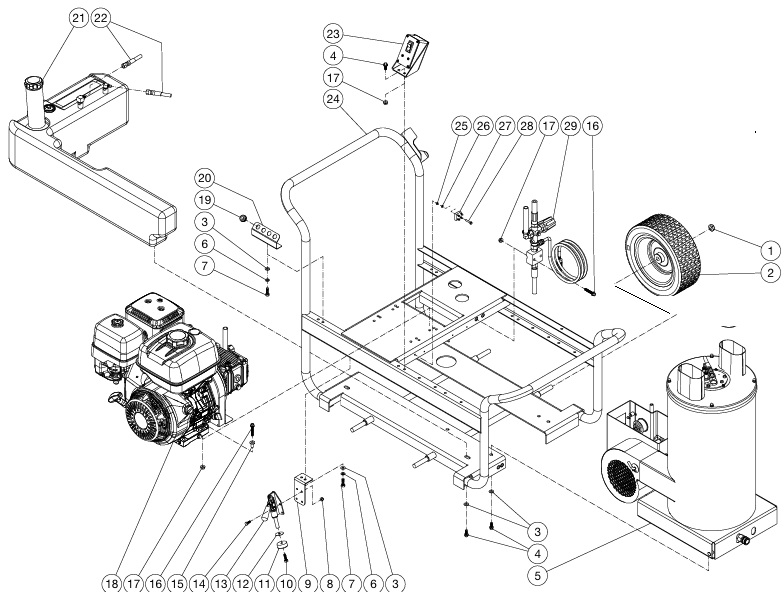 21 22
23
4
17
24
25 26 27 28 17 29 16
20
19
3
6
7
1
2
3
4
5
18 17 16 15 14 13 12 11 10 9 8 7 6 3